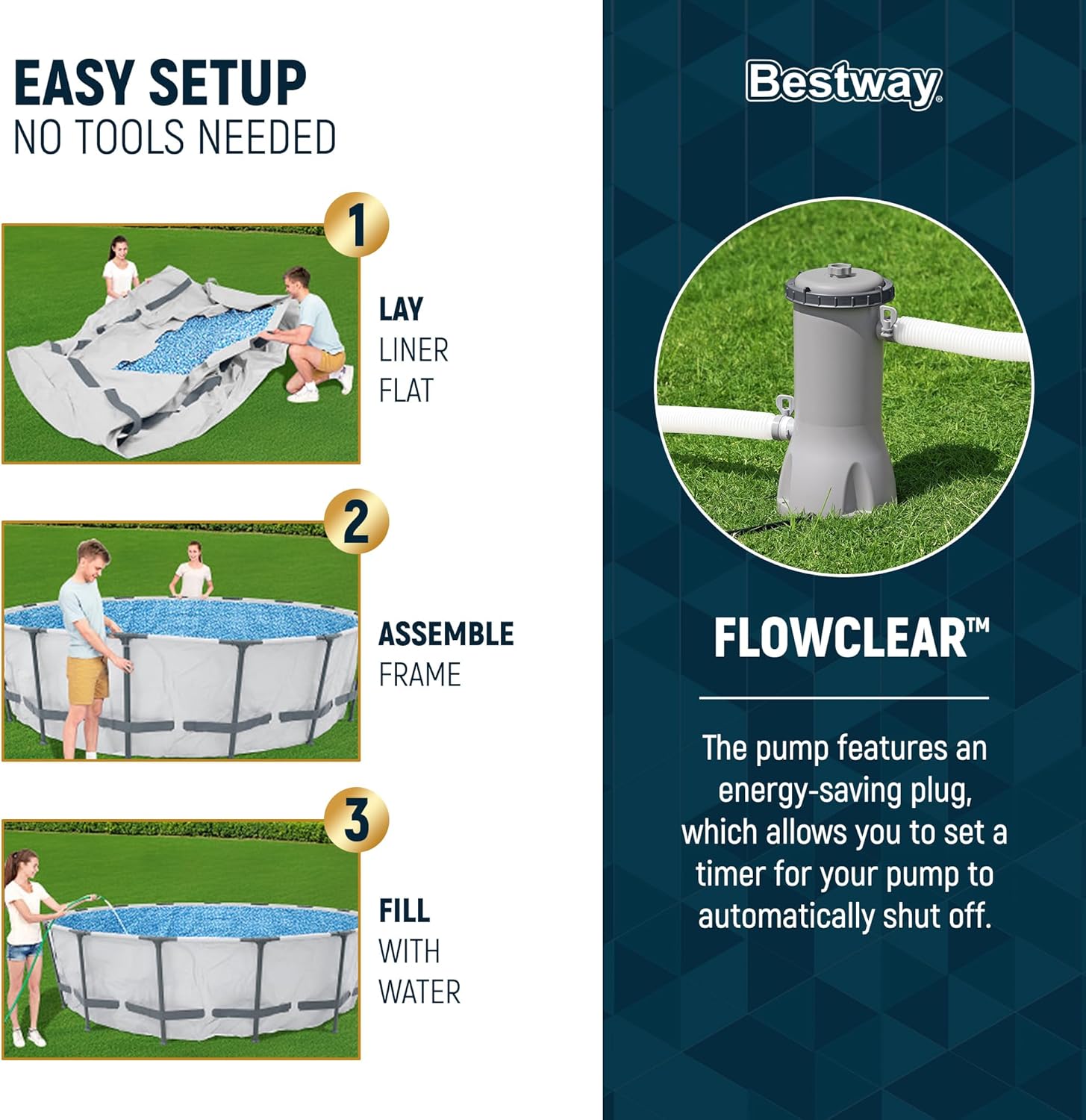 EASY SETUP
NO TOOLS NEEDED

1
LAY
LINER
FLAT

2
ASSEMBLE
FRAME

3
FILL
WITH
WATER

Bestway®

FLOWCLEAR™

The pump features an energy-saving plug, which allows you to set a timer for your pump to automatically shut off.