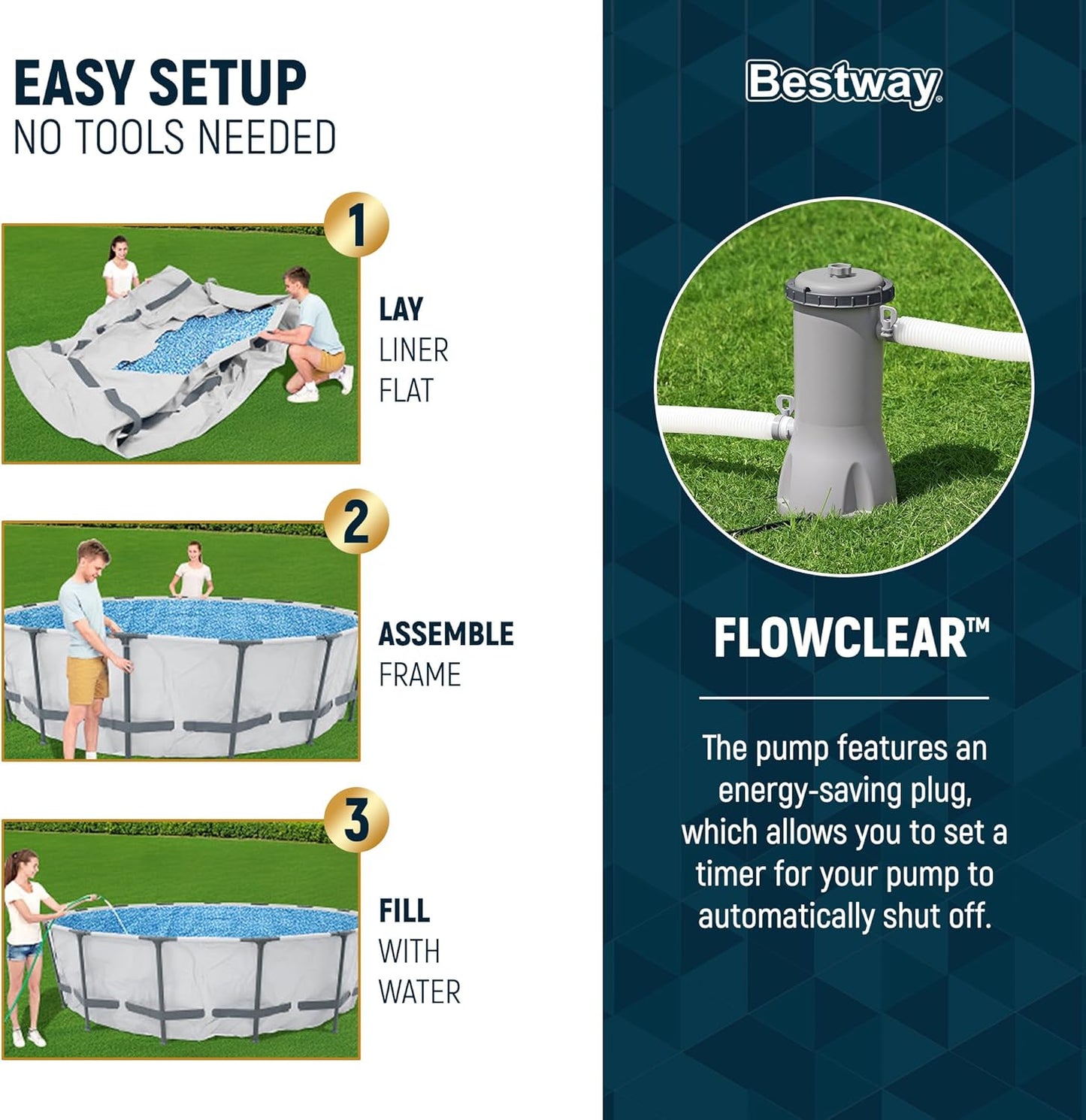 EASY SETUP
NO TOOLS NEEDED

1

LAY
LINER
FLAT

2

ASSEMBLE
FRAME

3

FILL
WITH
WATER

Bestway

FLOWCLEAR™

The pump features an energy-saving plug, which allows you to set a timer for your pump to automatically shut off.