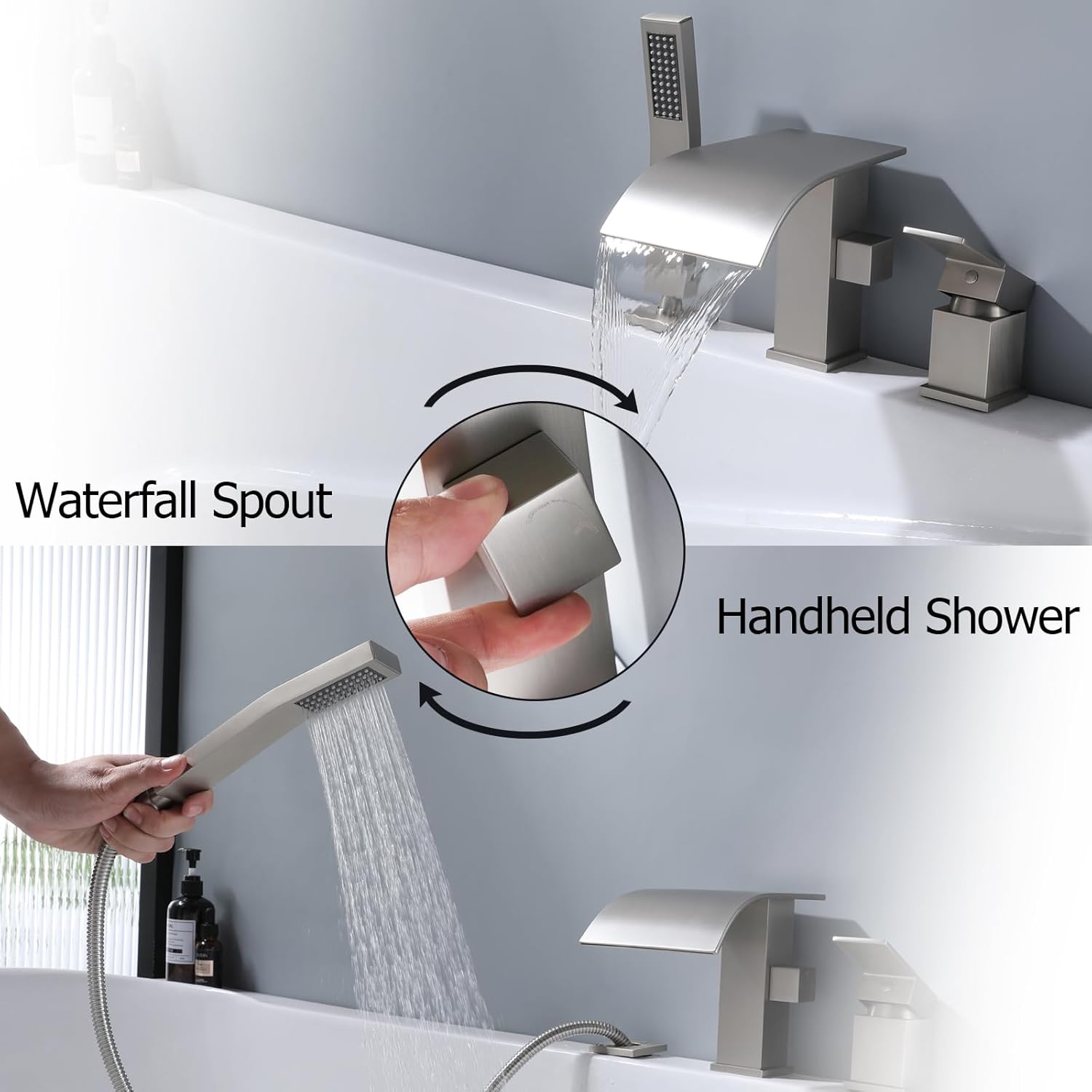 Waterfall Spout

Handheld Shower