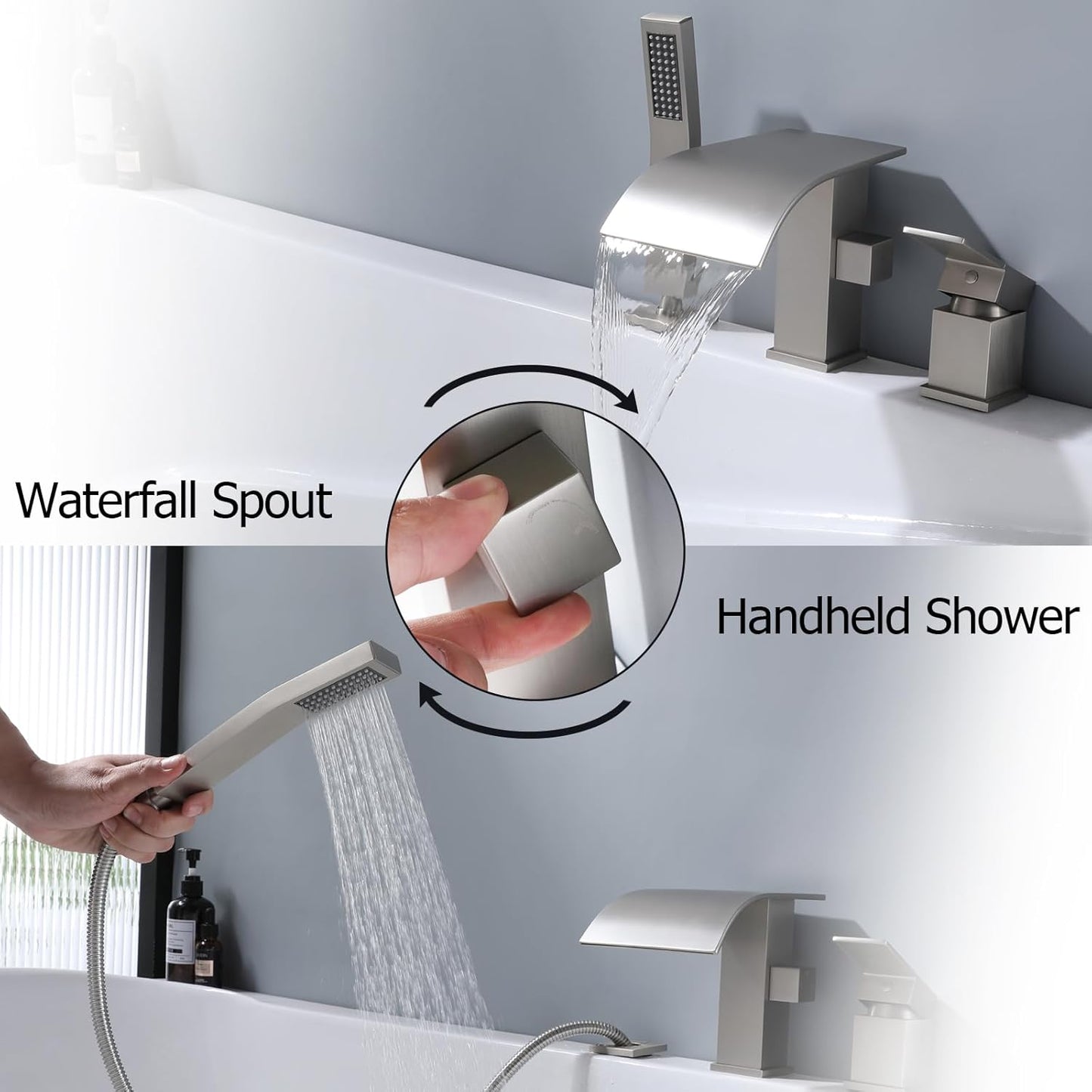 Waterfall Spout

Handheld Shower