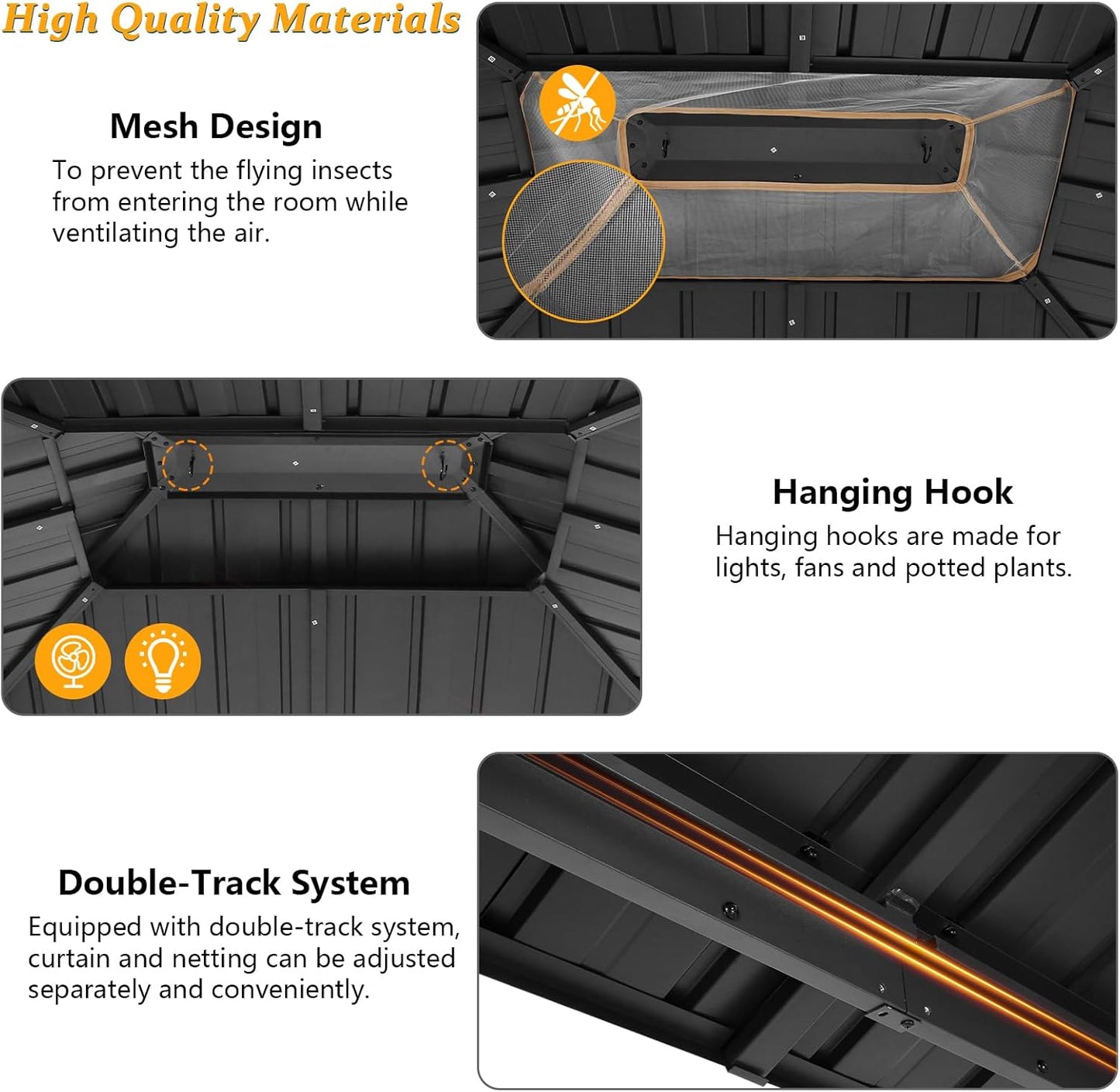 High Quality Materials

Mesh Design
To prevent the flying insects from entering the room while ventilating the air.

Hanging Hook
Hanging hooks are made for lights, fans and potted plants.

Double-Track System
Equipped with double-track system, curtain and netting can be adjusted separately and conveniently.